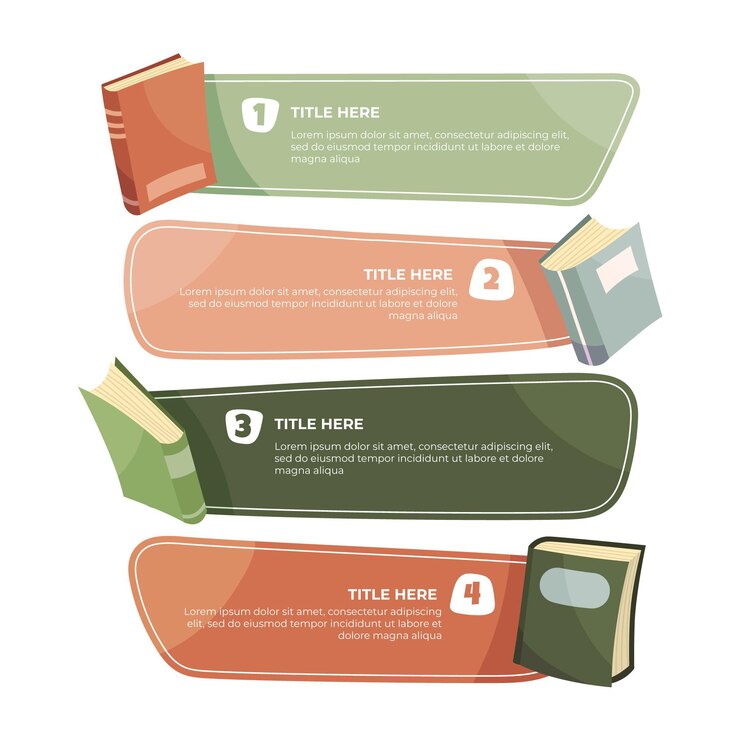 1 TITLE HERE
Lorem ipsum dolor sit amet, consectetur adipiscing elit, sed do eiusmod tempor incididunt ut labore et dolore magna aliqua

TITLE HERE 2
Lorem ipsum dolor sit amet, consectetur adipiscing elit, sed do eiusmod tempor incididunt ut labore et dolore magna aliqua

3 TITLE HERE
Lorem ipsum dolor sit amet, consectetur adipiscing elit, sed do eiusmod tempor incididunt ut labore et dolore magna aliqua

TITLE HERE 4
Lorem ipsum dolor sit amet, consectetur adipiscing elit, sed do eiusmod tempor incididunt ut labore et dolore magna aliqua