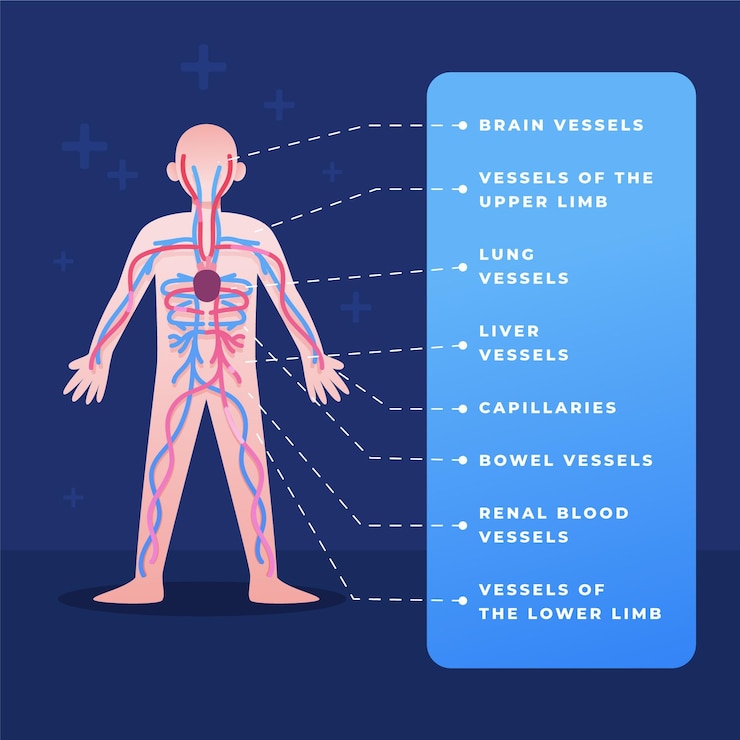 BRAIN VESSELS

VESSELS OF THE UPPER LIMB

LUNG VESSELS

LIVER VESSELS

CAPILLARIES

BOWEL VESSELS

RENAL BLOOD VESSELS

VESSELS OF THE LOWER LIMB