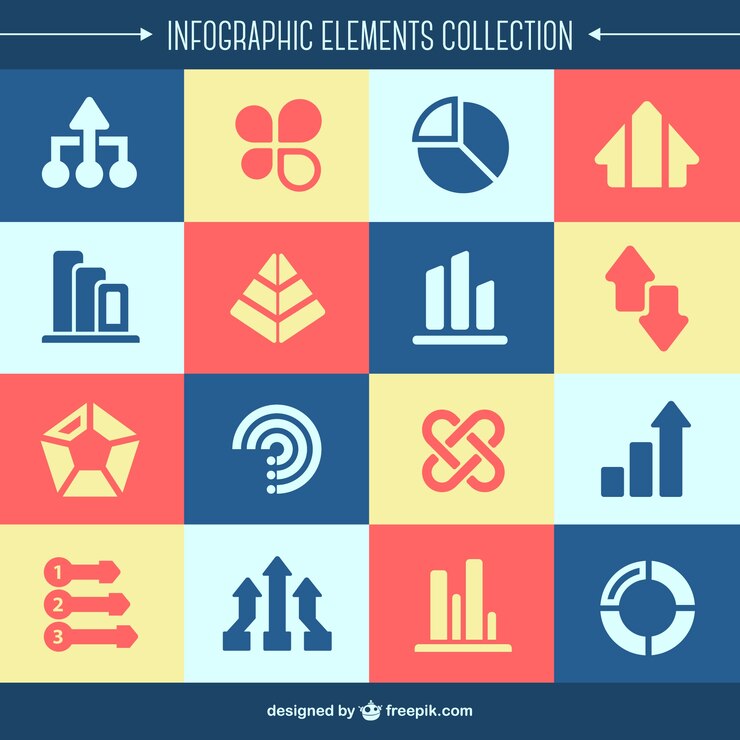 INFOGRAPHIC ELEMENTS COLLECTION

1
2
3

designed by freepik.com