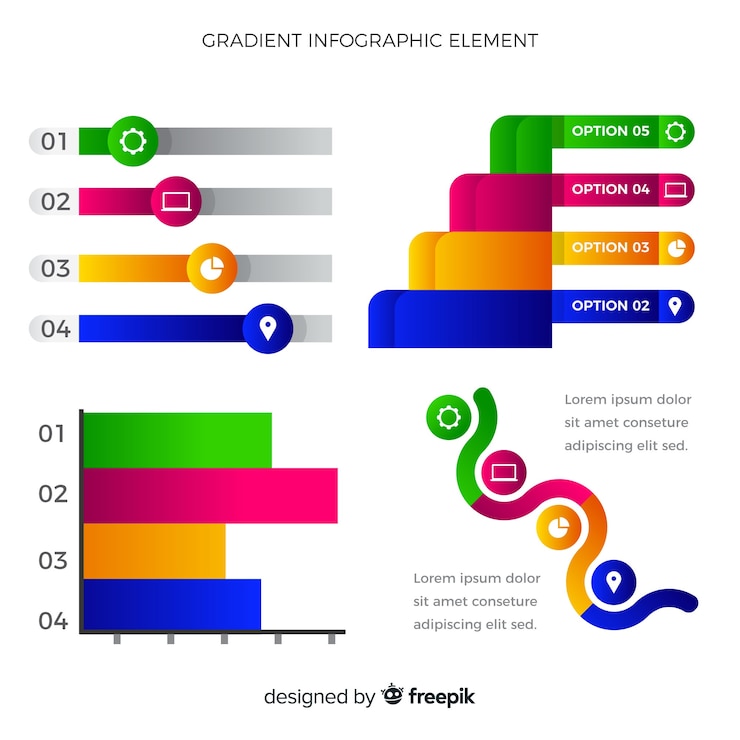 GRADIENT INFOGRAPHIC ELEMENT

01

02

03

04

OPTION 05

OPTION 04

OPTION 03

OPTION 02

01

02

03

04

Lorem ipsum dolor sit amet conseture adipiscing elit sed.

Lorem ipsum dolor sit amet conseture adipiscing elit sed.

designed by freepik