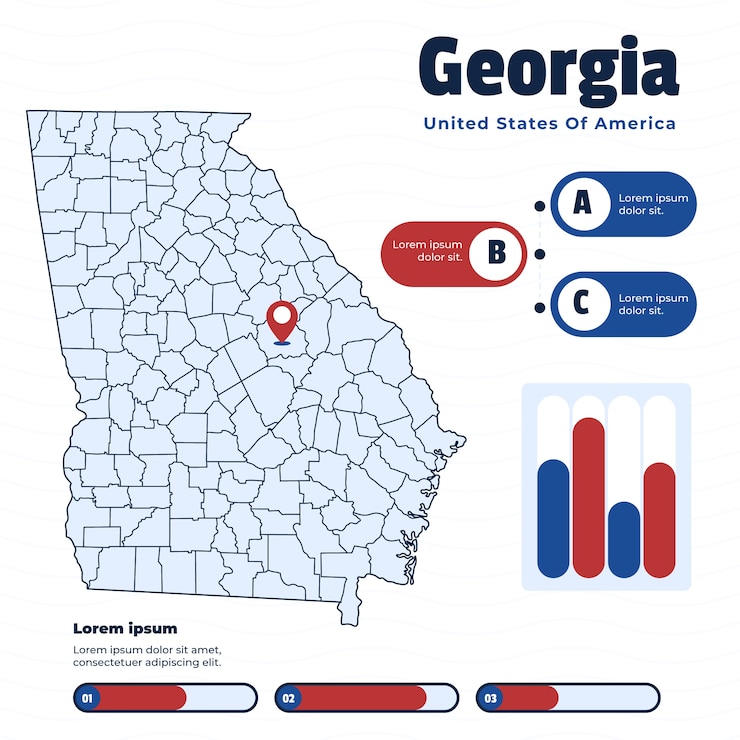 Georgia

United States Of America

A Lorem ipsum dolor sit.

Lorem ipsum dolor sit. B

C Lorem ipsum dolor sit.

Lorem ipsum

Lorem ipsum dolor sit amet, consectetuer adipiscing elit.

01

02

03