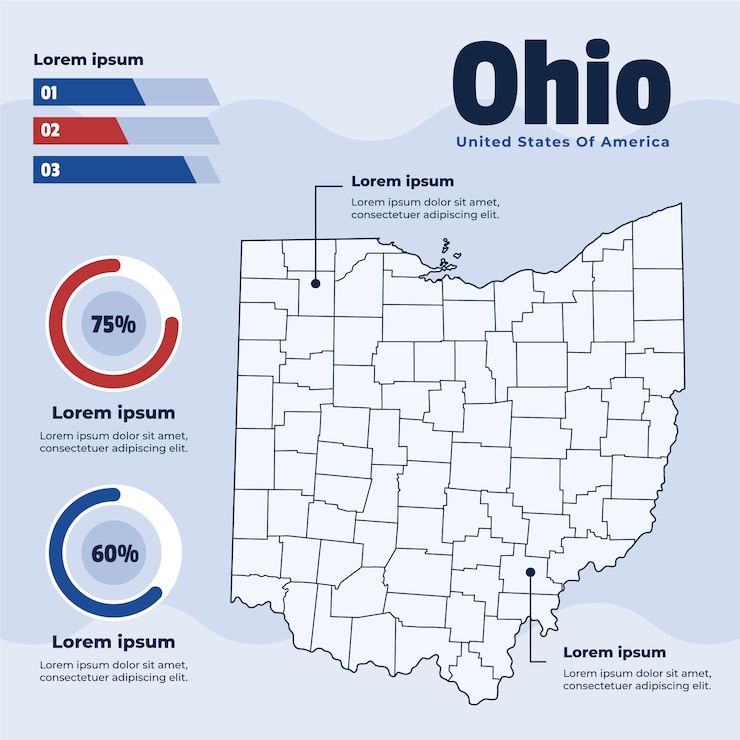 Lorem ipsum

01

02

03

Ohio

United States Of America

Lorem ipsum

Lorem ipsum dolor sit amet, consectetuer adipiscing elit.

75%

Lorem ipsum

Lorem ipsum dolor sit amet, consectetuer adipiscing elit.

60%

Lorem ipsum

Lorem ipsum dolor sit amet, consectetuer adipiscing elit.

Lorem ipsum

Lorem ipsum dolor sit amet, consectetuer adipiscing elit.