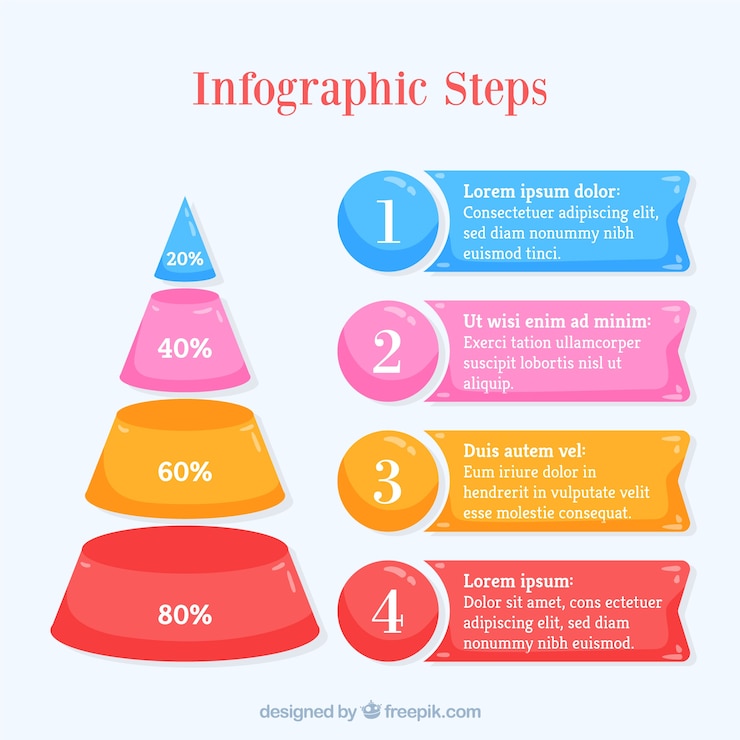 Infographic Steps

20%

40%

60%

80%

1
Lorem ipsum dolor:
Consectetuer adipiscing elit, sed diam nonummy nibh euismod tinci.

2
Ut wisi enim ad minim:
Exerci tation ullamcorper suscipit lobortis nisl ut aliquip.

3
Duis autem vel:
Eum iriure dolor in hendrerit in vulputate velit esse molestie consequat.

4
Lorem ipsum:
Dolor sit amet, cons ectetuer adipiscing elit, sed diam nonummy nibh euismod.

designed by freepik.com