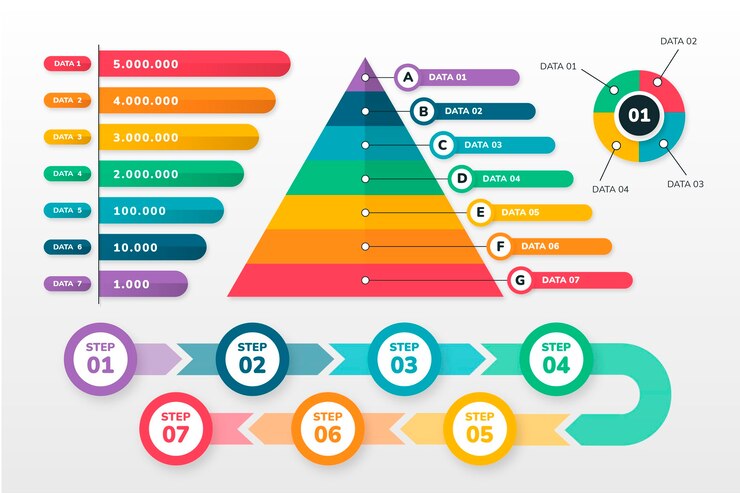 DATA 1 5.000.000
DATA 2 4.000.000
DATA 3 3.000.000
DATA 4 2.000.000
DATA 5 100.000
DATA 6 10.000
DATA 7 1.000

A DATA 01
B DATA 02
C DATA 03
D DATA 04
E DATA 05
F DATA 06
G DATA 07

DATA 01
DATA 02
01
DATA 04
DATA 03

STEP 01
STEP 02
STEP 03
STEP 04
STEP 05
STEP 06
STEP 07