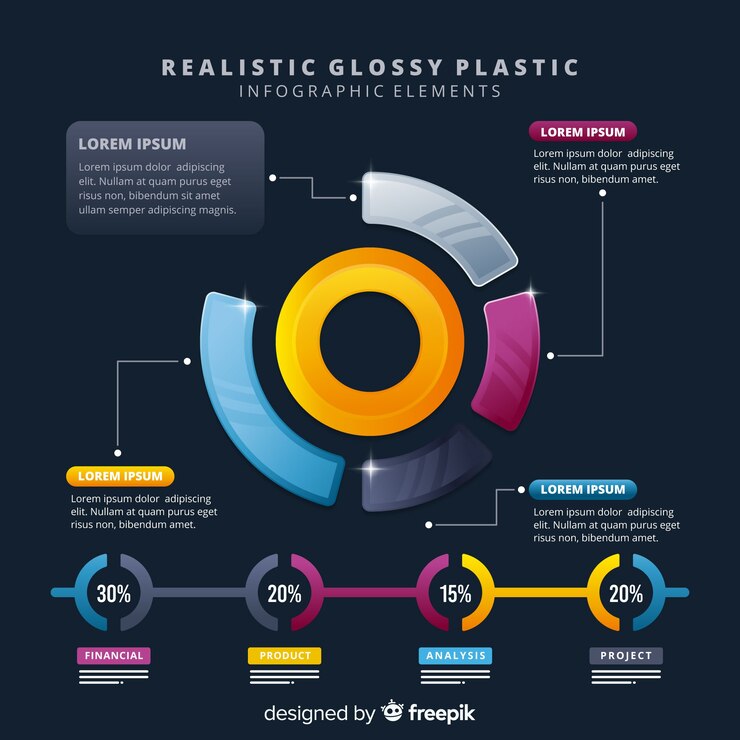 REALISTIC GLOSSY PLASTIC
INFOGRAPHIC ELEMENTS

LOREM IPSUM
Lorem ipsum dolor adipiscing elit. Nullam at quam purus eget risus non, bibendum sit amet ullam semper adipiscing magnis.

LOREM IPSUM
Lorem ipsum dolor adipiscing elit. Nullam at quam purus eget risus non, bibendum amet.

LOREM IPSUM
Lorem ipsum dolor adipiscing elit. Nullam at quam purus eget risus non, bibendum amet.

LOREM IPSUM
Lorem ipsum dolor adipiscing elit. Nullam at quam purus eget risus non, bibendum amet.

30%
20%
15%
20%

FINANCIAL
PRODUCT
ANALYSIS
PROJECT

designed by freepik