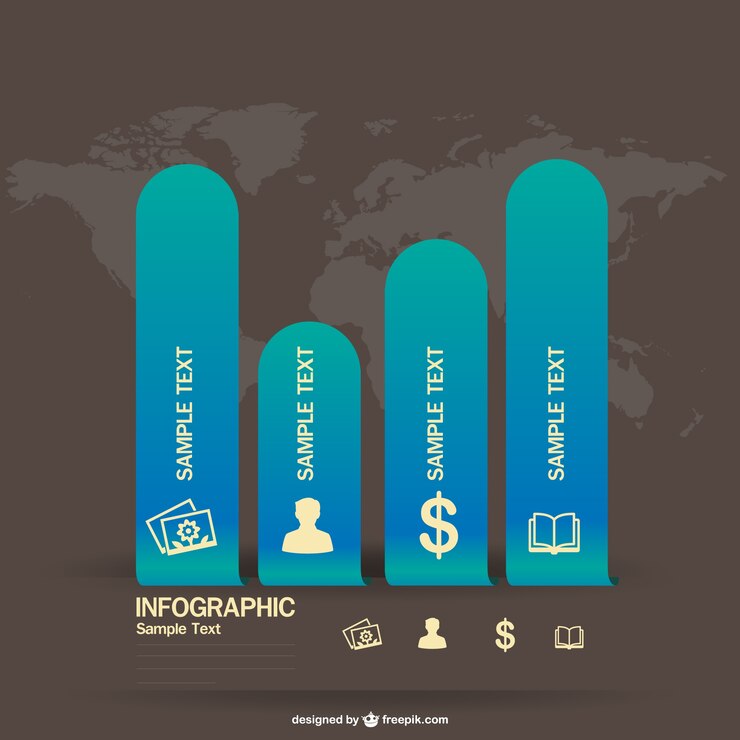 SAMPLE TEXT

SAMPLE TEXT

SAMPLE TEXT

SAMPLE TEXT

$

INFOGRAPHIC
Sample Text

$

designed by freepik.com