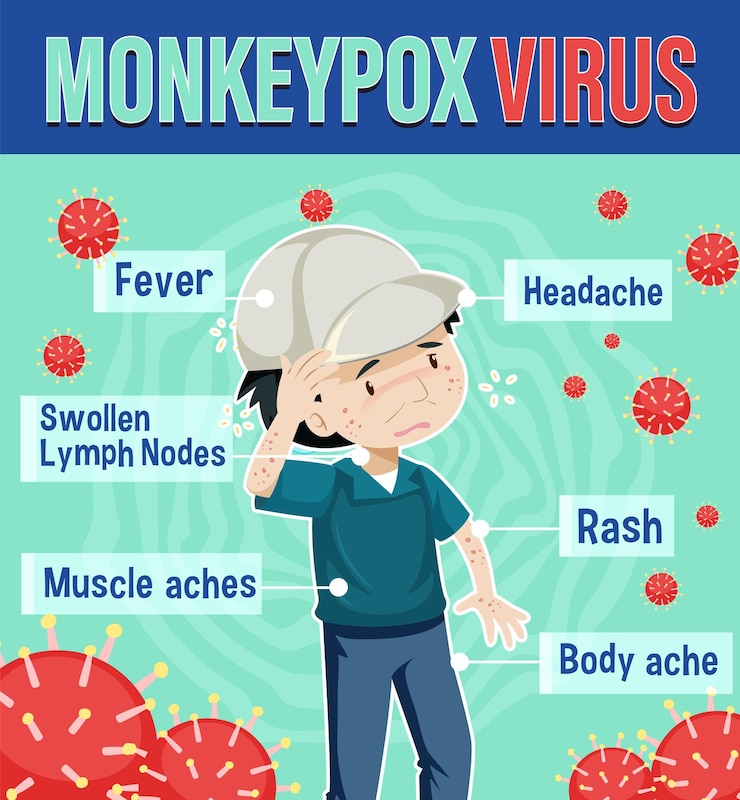 MONKEYPOX VIRUS

Fever

Headache

Swollen Lymph Nodes

Rash

Muscle aches

Body ache