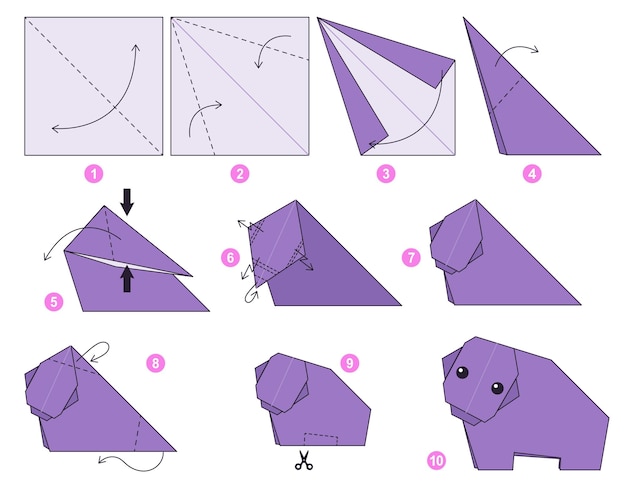 1
2
3
4
5
6
7
8
9
10