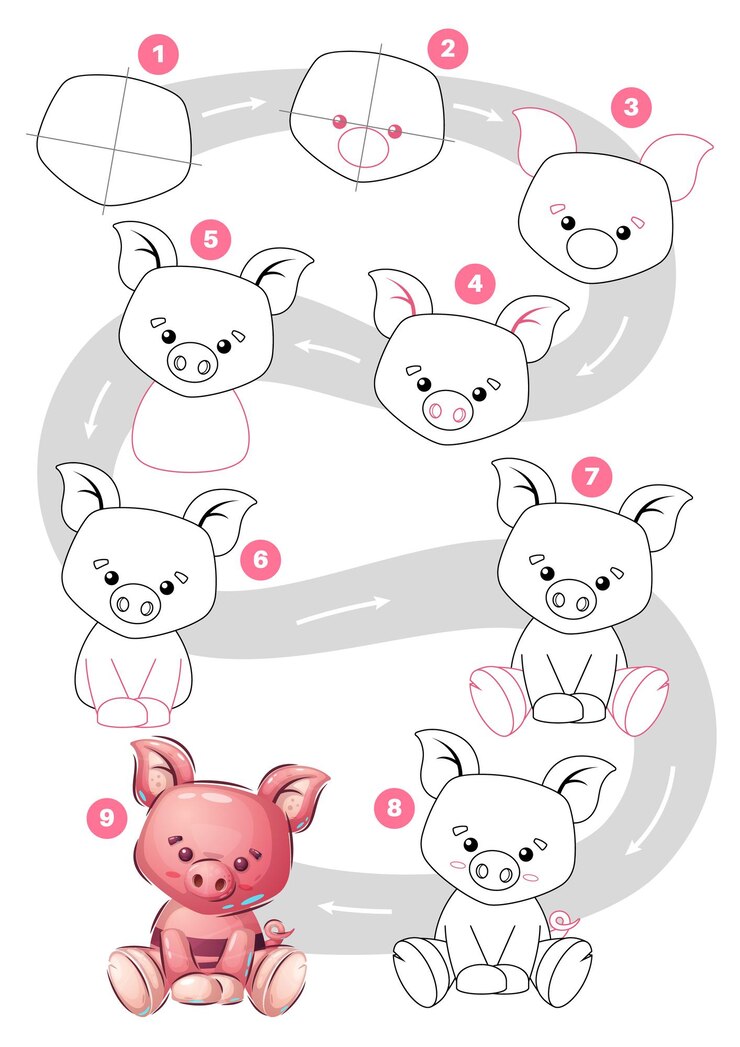 1

2

3

5

4

6

7

9

8