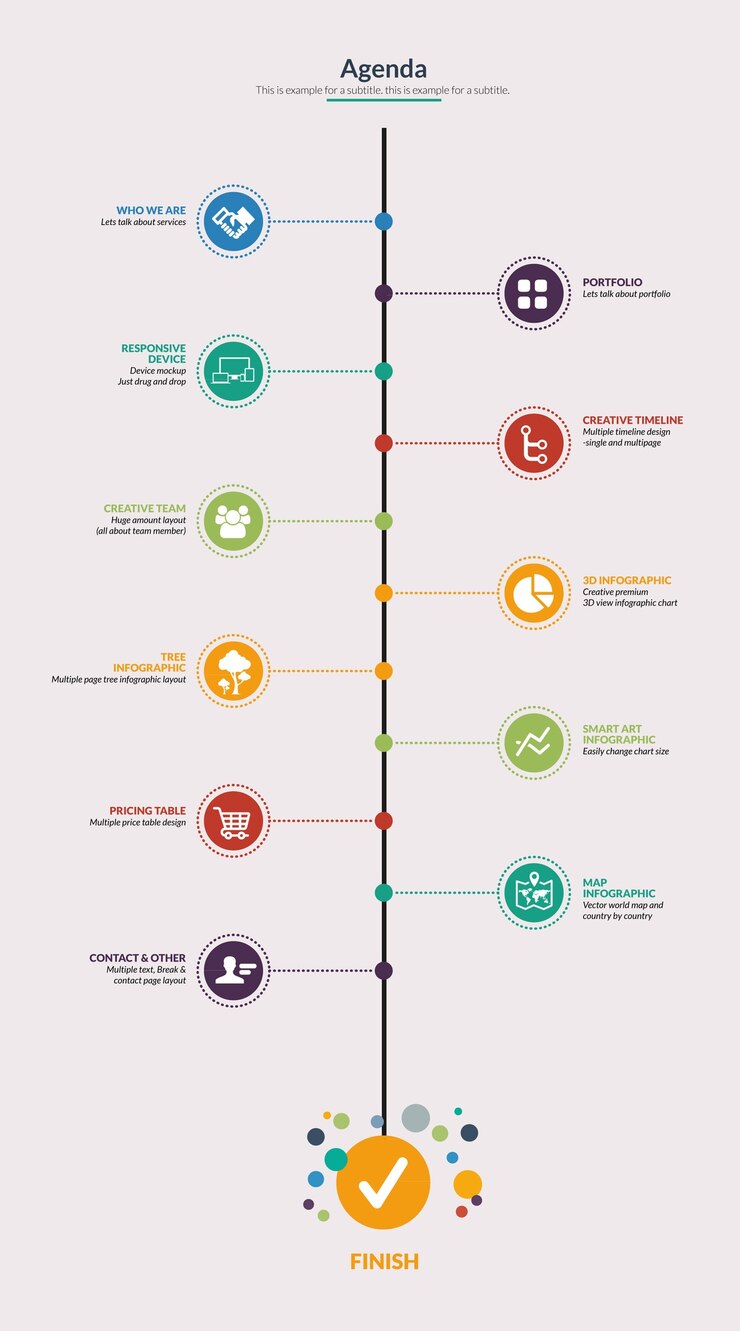 Agenda
This is example for a subtitle. this is example for a subtitle.

WHO WE ARE
Lets talk about services

PORTFOLIO
Lets talk about portfolio

RESPONSIVE DEVICE
Device mockup
Just drug and drop

CREATIVE TIMELINE
Multiple timeline design
-single and multipage

CREATIVE TEAM
Huge amount layout
(all about team member)

3D INFOGRAPHIC
Creative premium
3D view infographic chart

TREE INFOGRAPHIC
Multiple page tree infographic layout

SMART ART INFOGRAPHIC
Easily change chart size

PRICING TABLE
Multiple price table design

MAP INFOGRAPHIC
Vector world map and country by country

CONTACT & OTHER
Multiple text, Break & contact page layout

FINISH