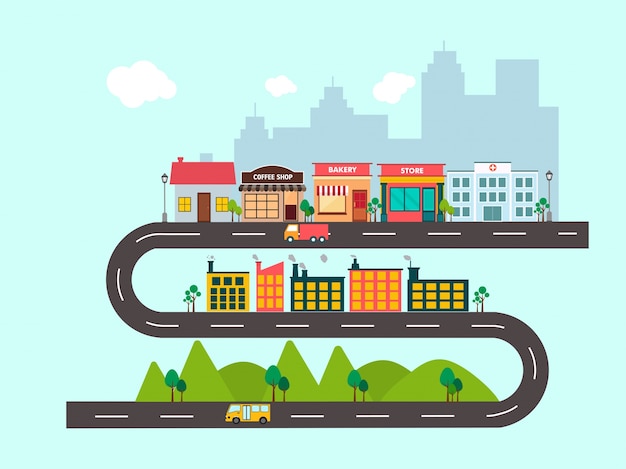 COFFEE SHOP
BAKERY
STORE