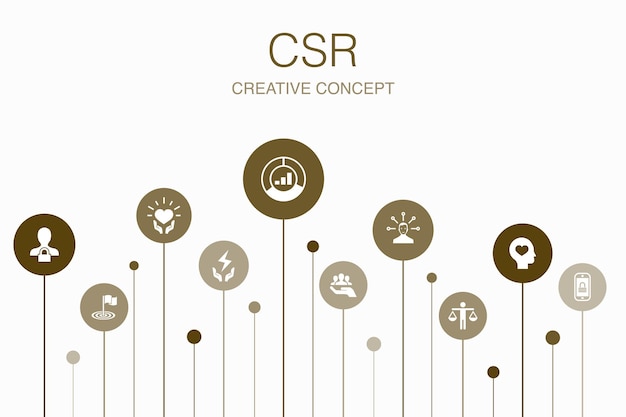 CSR
CREATIVE CONCEPT