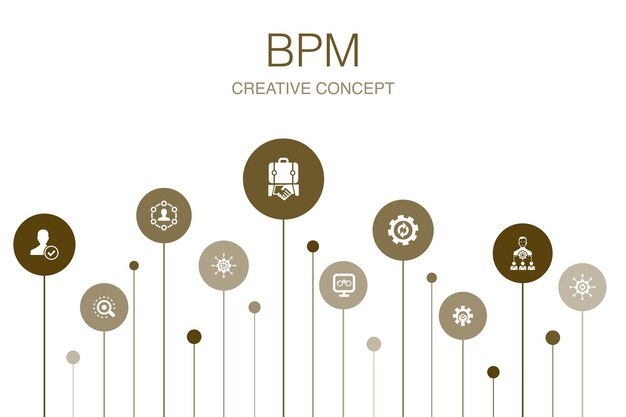 BPM

CREATIVE CONCEPT