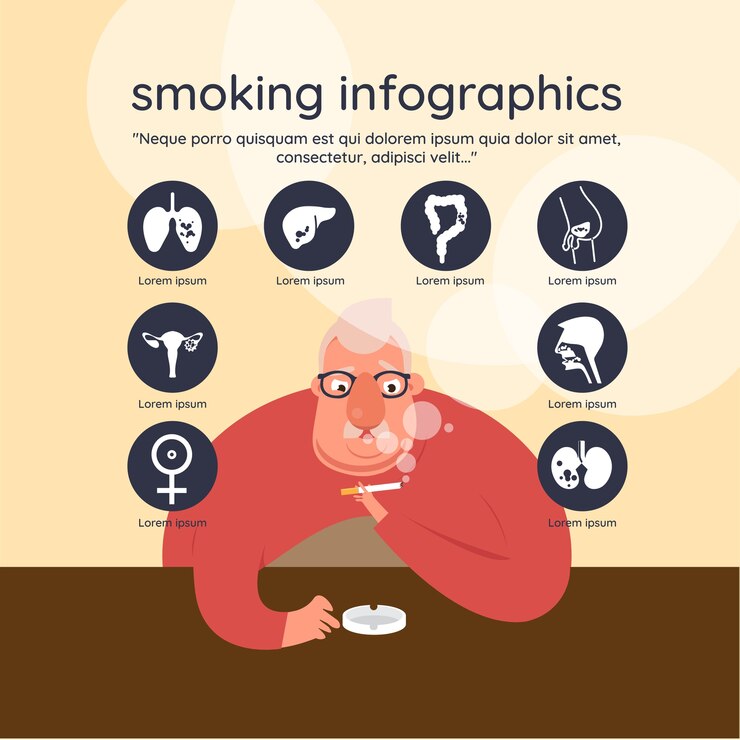 smoking infographics

"Neque porro quisquam est qui dolorem ipsum quia dolor sit amet, consectetur, adipisci velit..."

Lorem ipsum

Lorem ipsum

Lorem ipsum

Lorem ipsum

Lorem ipsum

Lorem ipsum

Lorem ipsum

Lorem ipsum