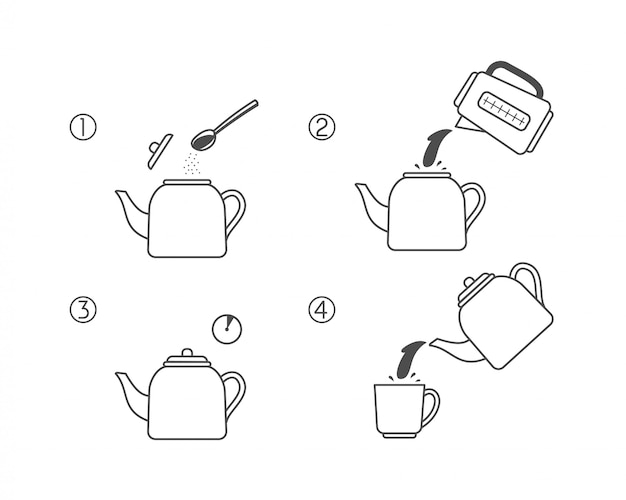 1

2

3

4