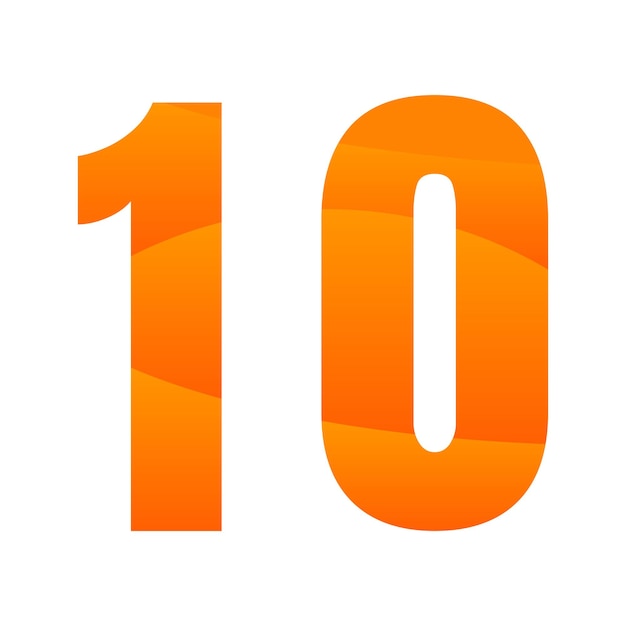 10