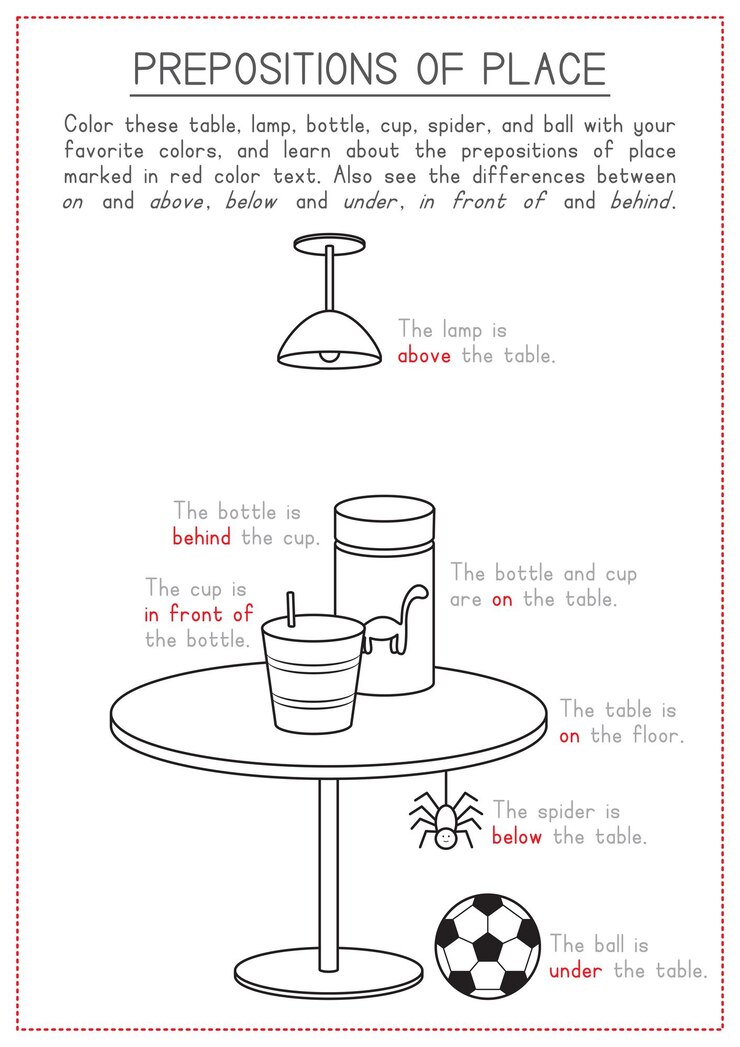 PREPOSITIONS OF PLACE

Color these table, lamp, bottle, cup, spider, and ball with your favorite colors, and learn about the prepositions of place marked in red color text. Also see the differences between on and above, below and under, in front of and behind.

The lamp is above the table.

The bottle is behind the cup.

The cup is in front of the bottle.

The bottle and cup are on the table.

The table is on the floor.

The spider is below the table.

The ball is under the table.