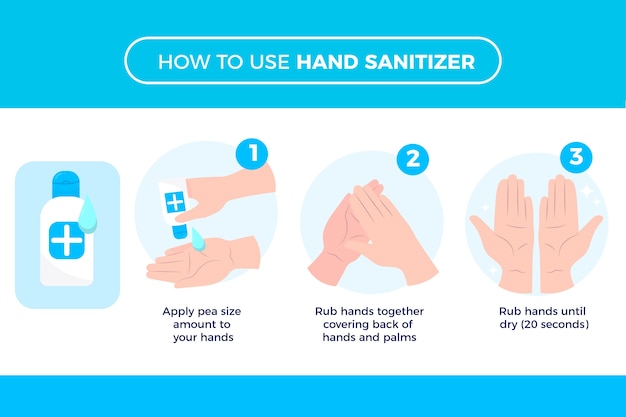 HOW TO USE HAND SANITIZER

1
Apply pea size amount to your hands

2
Rub hands together covering back of hands and palms

3
Rub hands until dry (20 seconds)