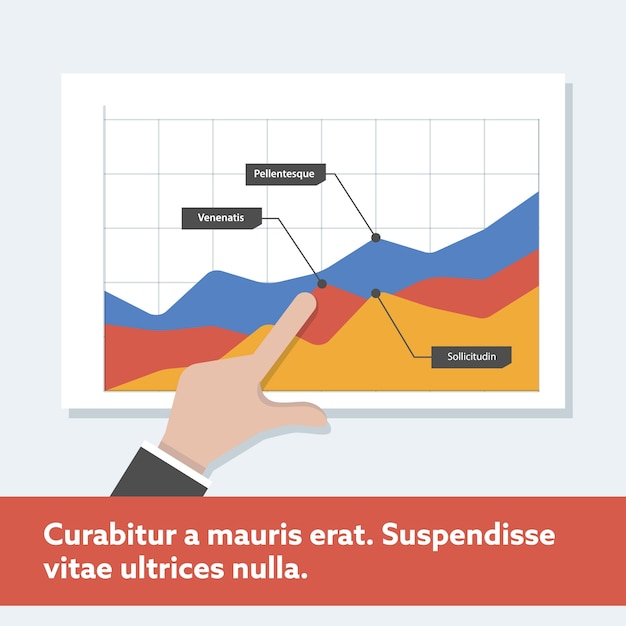 Pellentesque

Venenatis

Sollicitudin

Curabitur a mauris erat. Suspendisse vitae ultrices nulla.