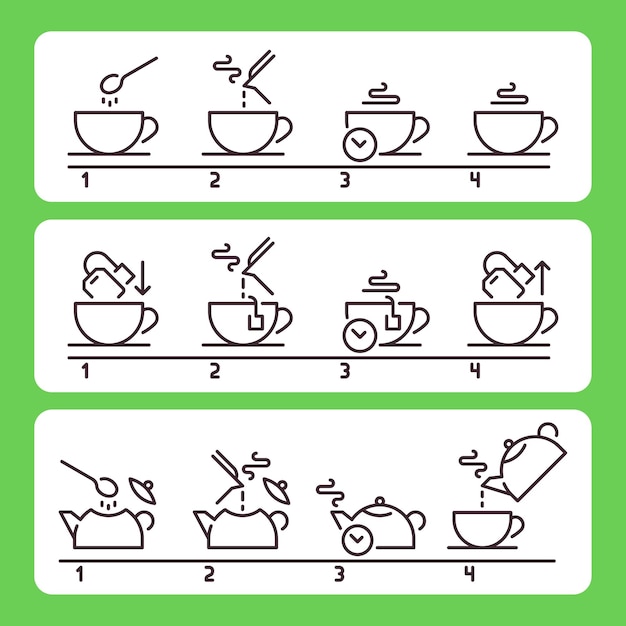 1 2 3 4

1 2 3 4

1 2 3 4