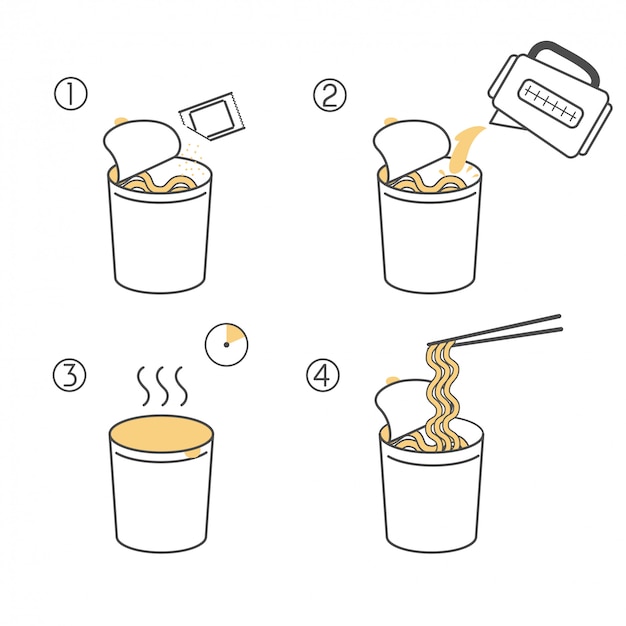 ①
②
③
④