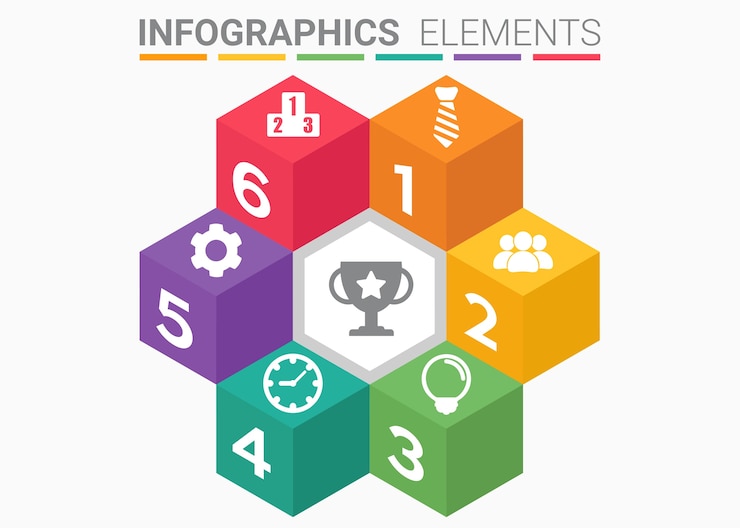 INFOGRAPHICS ELEMENTS

1 2 3

6

1

5

2

4

3