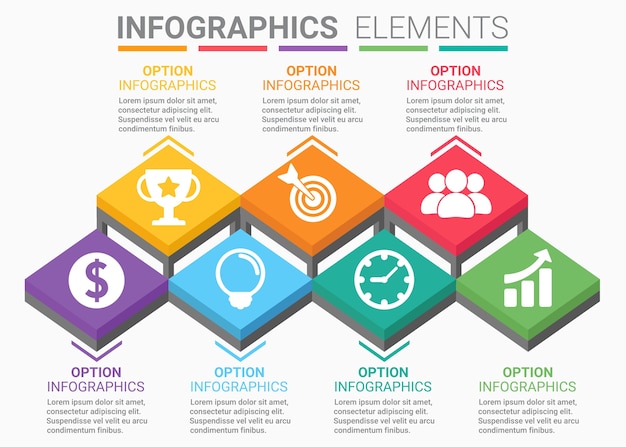 INFOGRAPHICS ELEMENTS

OPTION
INFOGRAPHICS
Lorem ipsum dolor sit amet, consectetur adipiscing elit. Suspendisse vel velit eu arcu condimentum finibus.

OPTION
INFOGRAPHICS
Lorem ipsum dolor sit amet, consectetur adipiscing elit. Suspendisse vel velit eu arcu condimentum finibus.

OPTION
INFOGRAPHICS
Lorem ipsum dolor sit amet, consectetur adipiscing elit. Suspendisse vel velit eu arcu condimentum finibus.

$

OPTION
INFOGRAPHICS
Lorem ipsum dolor sit amet, consectetur adipiscing elit. Suspendisse vel velit eu arcu condimentum finibus.

OPTION
INFOGRAPHICS
Lorem ipsum dolor sit amet, consectetur adipiscing elit. Suspendisse vel velit eu arcu condimentum finibus.

OPTION
INFOGRAPHICS
Lorem ipsum dolor sit amet, consectetur adipiscing elit. Suspendisse vel velit eu arcu condimentum finibus.

OPTION
INFOGRAPHICS
Lorem ipsum dolor sit amet, consectetur adipiscing elit. Suspendisse vel velit eu arcu condimentum finibus.