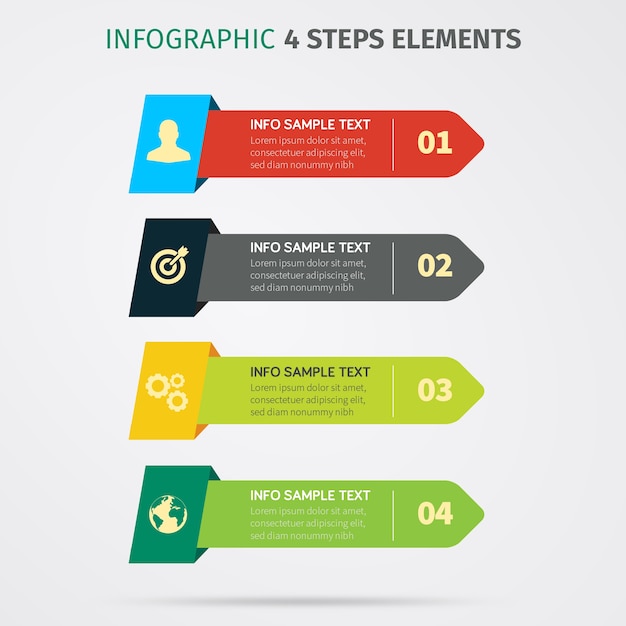 INFOGRAPHIC 4 STEPS ELEMENTS

INFO SAMPLE TEXT
Lorem ipsum dolor sit amet, consectetuer adipiscing elit, sed diam nonummy nibh
01

INFO SAMPLE TEXT
Lorem ipsum dolor sit amet, consectetuer adipiscing elit, sed diam nonummy nibh
02

INFO SAMPLE TEXT
Lorem ipsum dolor sit amet, consectetuer adipiscing elit, sed diam nonummy nibh
03

INFO SAMPLE TEXT
Lorem ipsum dolor sit amet, consectetuer adipiscing elit, sed diam nonummy nibh
04