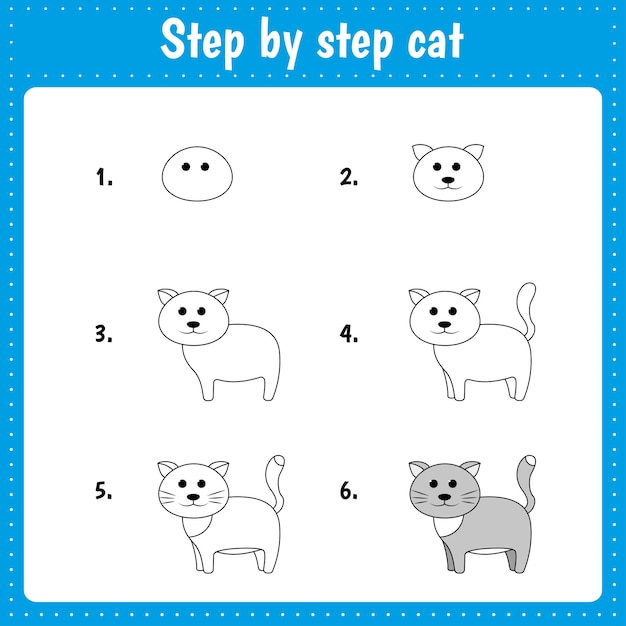 Step by step cat

1.

2.

3.

4.

5.

6.