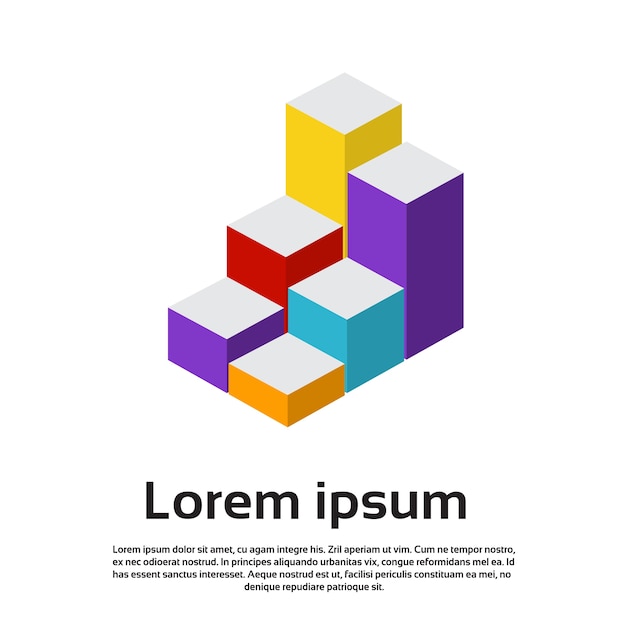 Lorem ipsum

Lorem ipsum dolor sit amet, cu agam integre his. Zril aperiam ut vim. Cum ne tempor nostro, ex nec odioerat nostrud. In principes aliquando urbanitas vix, congue reformidans mel ea. Id has essent sanctus interesset. Aeque nostrud est ut, facilisi periculis constituam ea mei, no denique repudiare patrioque sit.