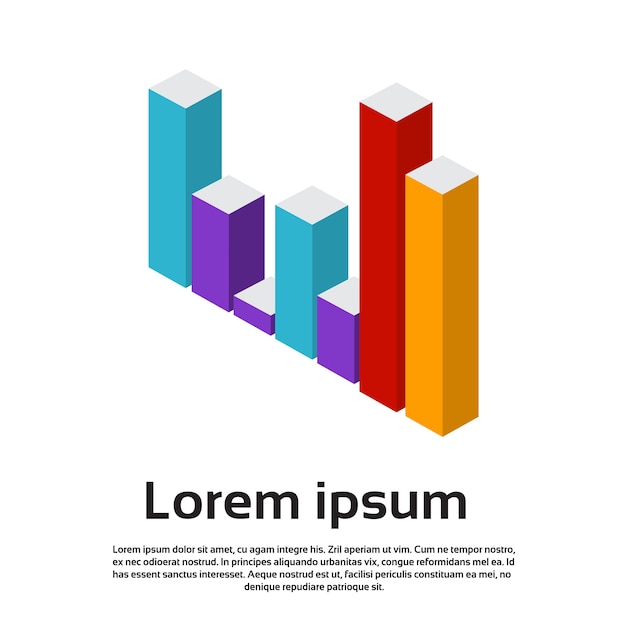 Lorem ipsum

Lorem ipsum dolor sit amet, cu agam integre his. Zril aperiam ut vim. Cum ne tempor nostro, ex nec odioerat nostrud. In principes aliquando urbanitas vix, congue reformidans mel ea. Id has essent sanctus interesset. Aeque nostrud est ut, facilisi periculis constituam ea mei, no denique repudiare patrioque sit.