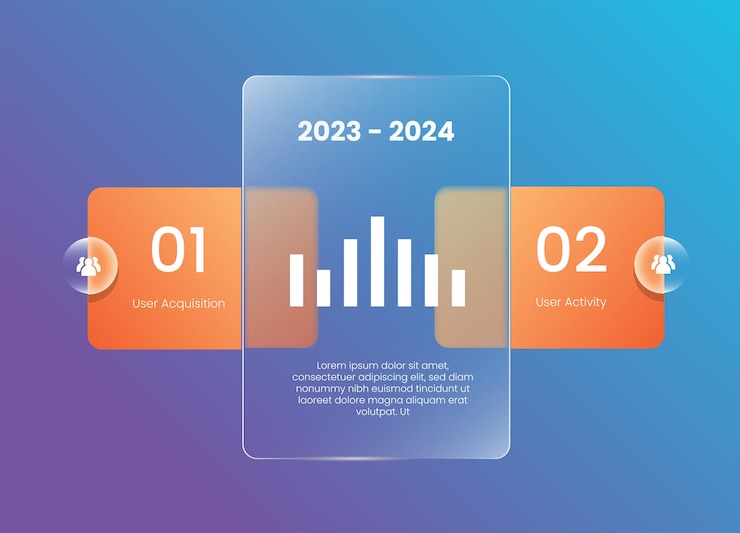 2023 - 2024

01

User Acquisition

02

User Activity

Lorem ipsum dolor sit amet, consectetuer adipiscing elit, sed diam nonummy nibh euismod tincidunt ut laoreet dolore magna aliquam erat volutpat. Ut