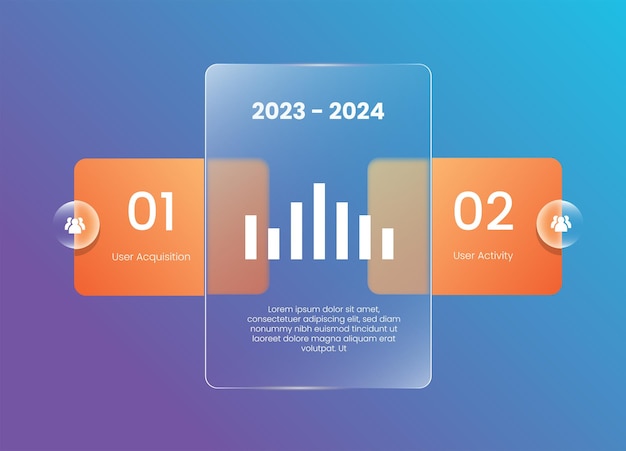 2023 - 2024

01

User Acquisition

02

User Activity

Lorem ipsum dolor sit amet, consectetuer adipiscing elit, sed diam nonummy nibh euismod tincidunt ut laoreet dolore magna aliquam erat volutpat. Ut