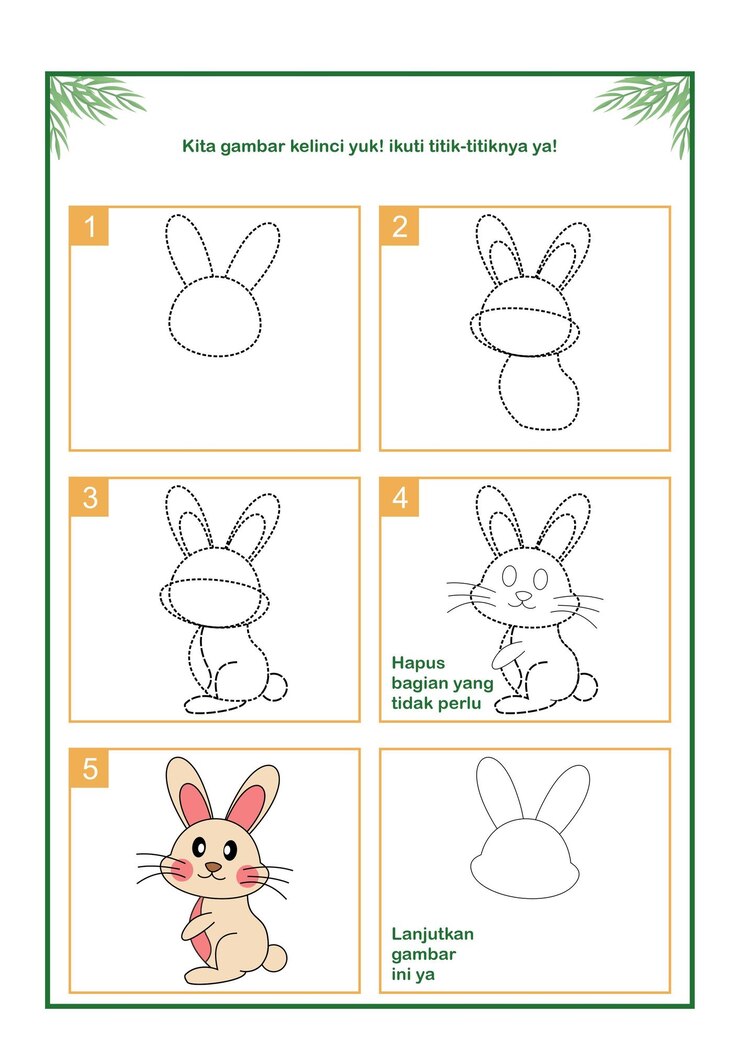 Kita gambar kelinci yuk! ikuti titik-titiknya ya!

1

2

3

4

Hapus bagian yang tidak perlu

5

Lanjutkan gambar ini ya