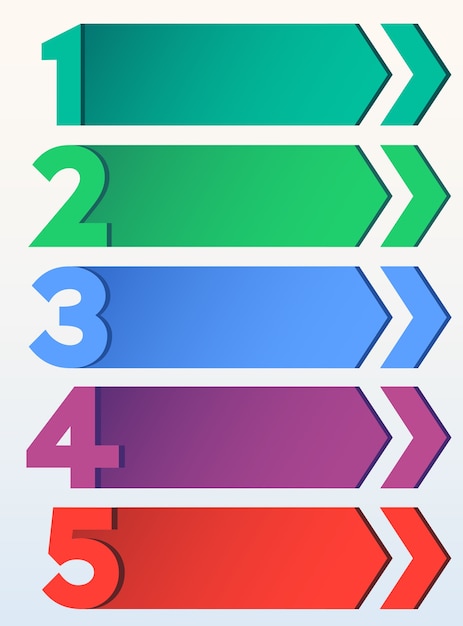 1
2
3
4
5