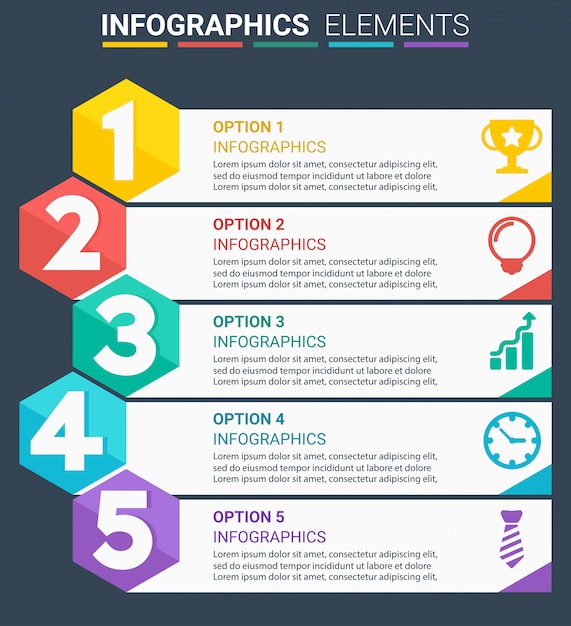 INFOGRAPHICS ELEMENTS

1

OPTION 1
INFOGRAPHICS
Lorem ipsum dolor sit amet, consectetur adipiscing elit, sed do eiusmod tempor incididunt ut labore et dolore Lorem ipsum dolor sit amet, consectetur adipiscing elit,

2

OPTION 2
INFOGRAPHICS
Lorem ipsum dolor sit amet, consectetur adipiscing elit, sed do eiusmod tempor incididunt ut labore et dolore Lorem ipsum dolor sit amet, consectetur adipiscing elit,

3

OPTION 3
INFOGRAPHICS
Lorem ipsum dolor sit amet, consectetur adipiscing elit, sed do eiusmod tempor incididunt ut labore et dolore Lorem ipsum dolor sit amet, consectetur adipiscing elit,

4

OPTION 4
INFOGRAPHICS
Lorem ipsum dolor sit amet, consectetur adipiscing elit, sed do eiusmod tempor incididunt ut labore et dolore Lorem ipsum dolor sit amet, consectetur adipiscing elit,

5

OPTION 5
INFOGRAPHICS
Lorem ipsum dolor sit amet, consectetur adipiscing elit, sed do eiusmod tempor incididunt ut labore et dolore Lorem ipsum dolor sit amet, consectetur adipiscing elit,