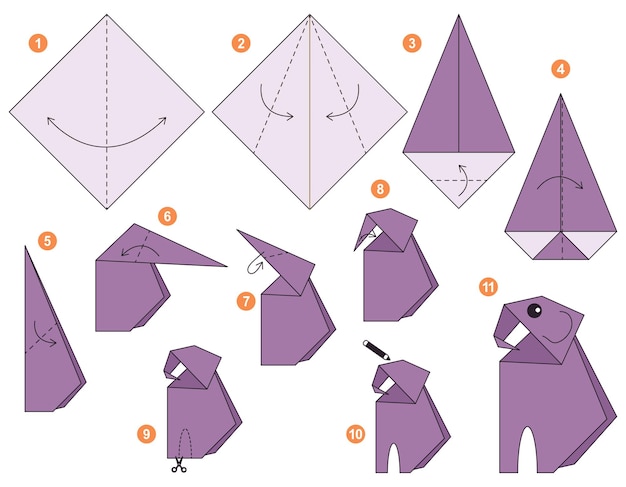 1
2
3
4
5
6
7
8
9
10
11