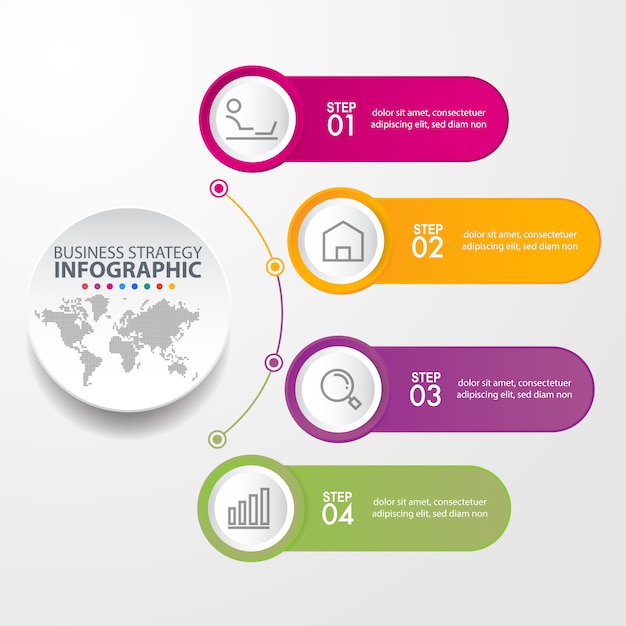 BUSINESS STRATEGY
INFOGRAPHIC

STEP
01
dolor sit amet, consectetuer adipiscing elit, sed diam non

STEP
02
dolor sit amet, consectetuer adipiscing elit, sed diam non

STEP
03
dolor sit amet, consectetuer adipiscing elit, sed diam non

STEP
04
dolor sit amet, consectetuer adipiscing elit, sed diam non