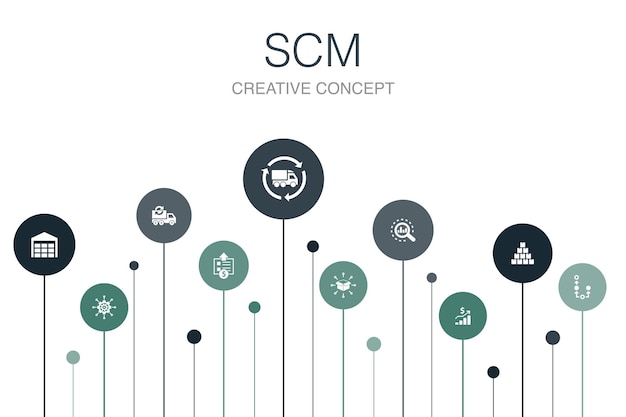 SCM
CREATIVE CONCEPT