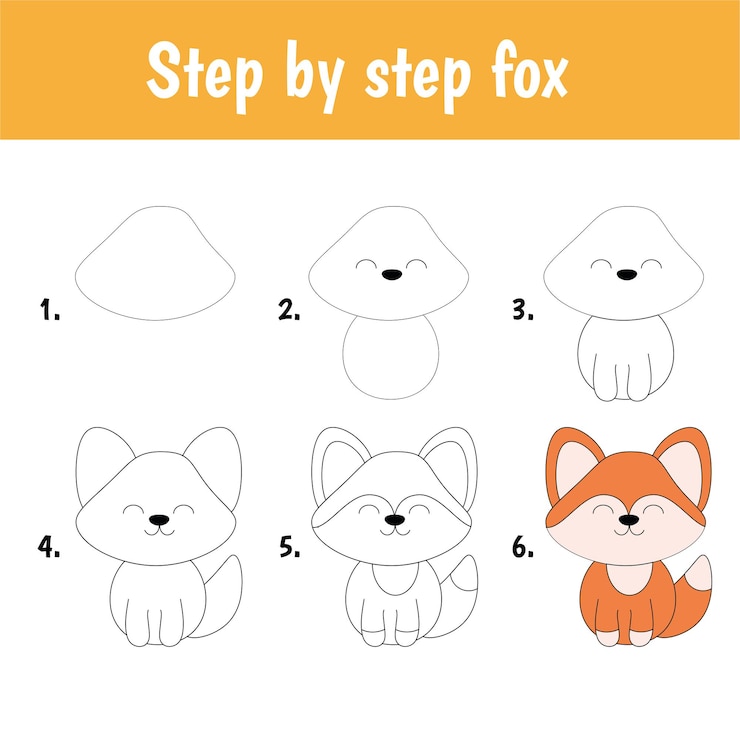 Step by step fox

1.

2.

3.

4.

5.

6.