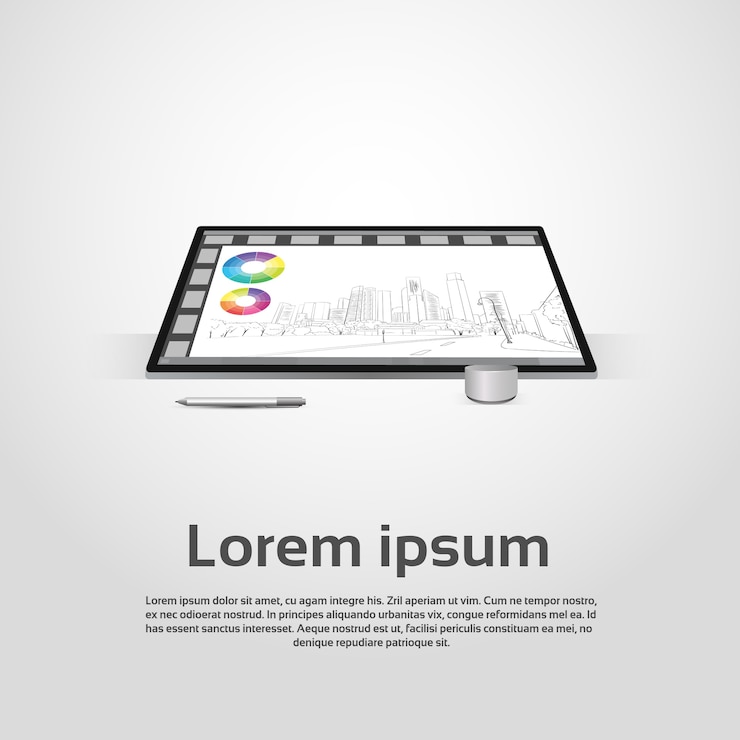 Lorem ipsum

Lorem ipsum dolor sit amet, cu agam integre his. Zril aperiam ut vim. Cum ne tempor nostro, ex nec odioerat nostrud. In principes aliquando urbanitas vix, congue reformidans mel ea. Id has essent sanctus interesset. Aeque nostrud est ut, facilisi periculis constituam ea mei, no denique repudiare patrioque sit.