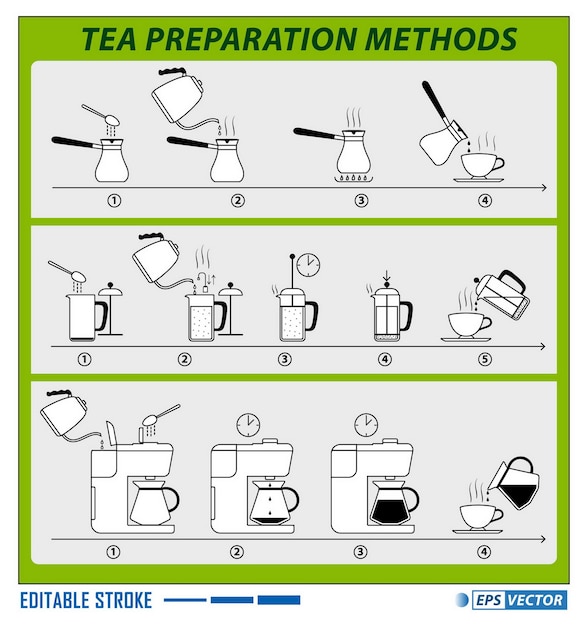 TEA PREPARATION METHODS

①
②
③
④

①
②
③
④
⑤

①
②
③
④

EDITABLE STROKE

EPS VECTOR