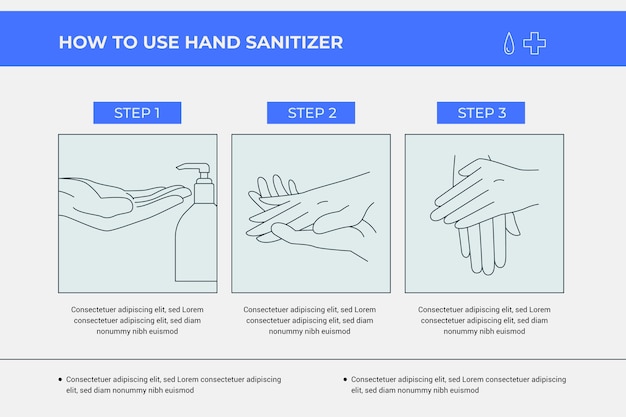 HOW TO USE HAND SANITIZER

STEP 1

Consectetuer adipiscing elit, sed Lorem consectetuer adipiscing elit, sed diam nonummy nibh euismod

STEP 2

Consectetuer adipiscing elit, sed Lorem consectetuer adipiscing elit, sed diam nonummy nibh euismod

STEP 3

Consectetuer adipiscing elit, sed Lorem consectetuer adipiscing elit, sed diam nonummy nibh euismod

• Consectetuer adipiscing elit, sed Lorem consectetuer adipiscing elit, sed diam nonummy nibh euismod

• Consectetuer adipiscing elit, sed Lorem consectetuer adipiscing elit, sed diam nonummy nibh euismod