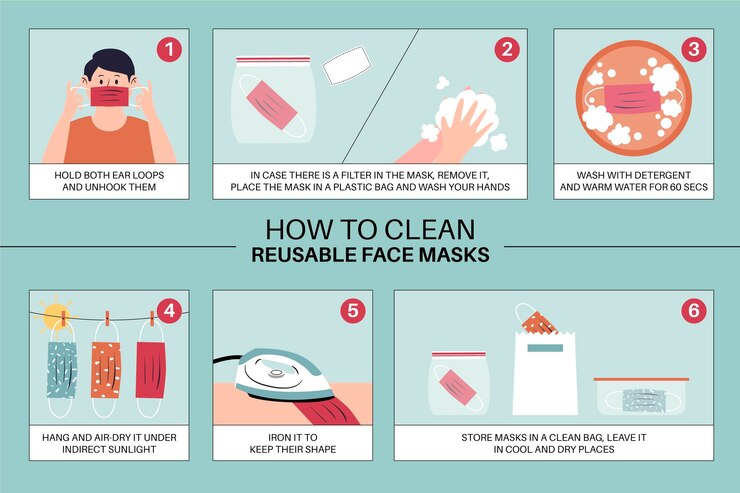 1

HOLD BOTH EAR LOOPS AND UNHOOK THEM

2

IN CASE THERE IS A FILTER IN THE MASK, REMOVE IT, PLACE THE MASK IN A PLASTIC BAG AND WASH YOUR HANDS

3

WASH WITH DETERGENT AND WARM WATER FOR 60 SECS

HOW TO CLEAN
REUSABLE FACE MASKS

4

HANG AND AIR-DRY IT UNDER INDIRECT SUNLIGHT

5

IRON IT TO KEEP THEIR SHAPE

6

STORE MASKS IN A CLEAN BAG, LEAVE IT IN COOL AND DRY PLACES