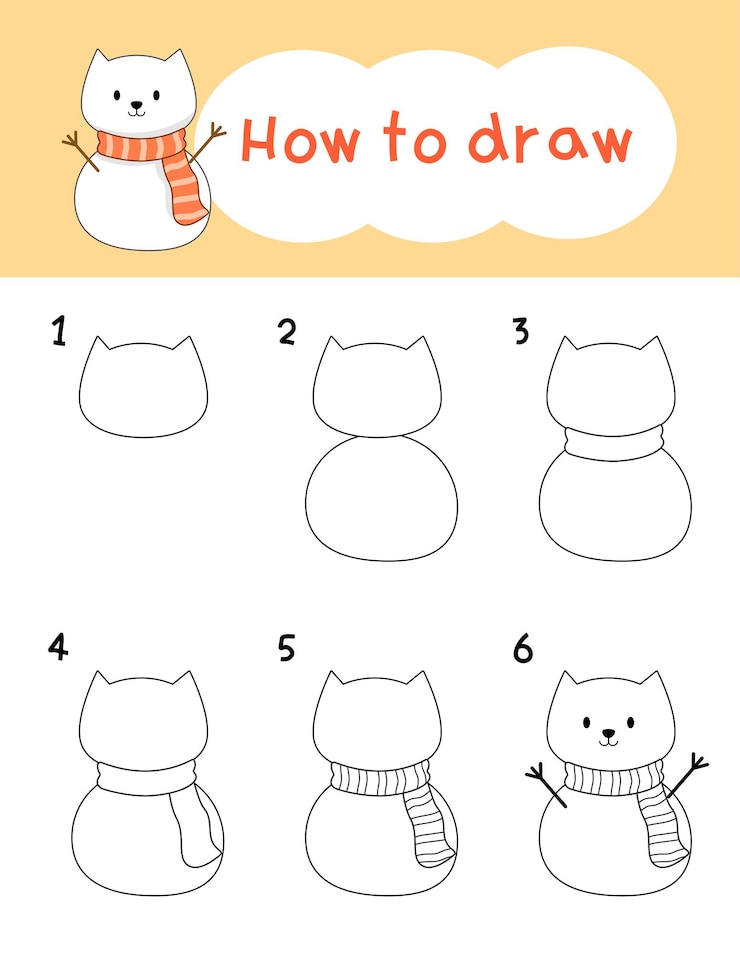 How to draw

1

2

3

4

5

6