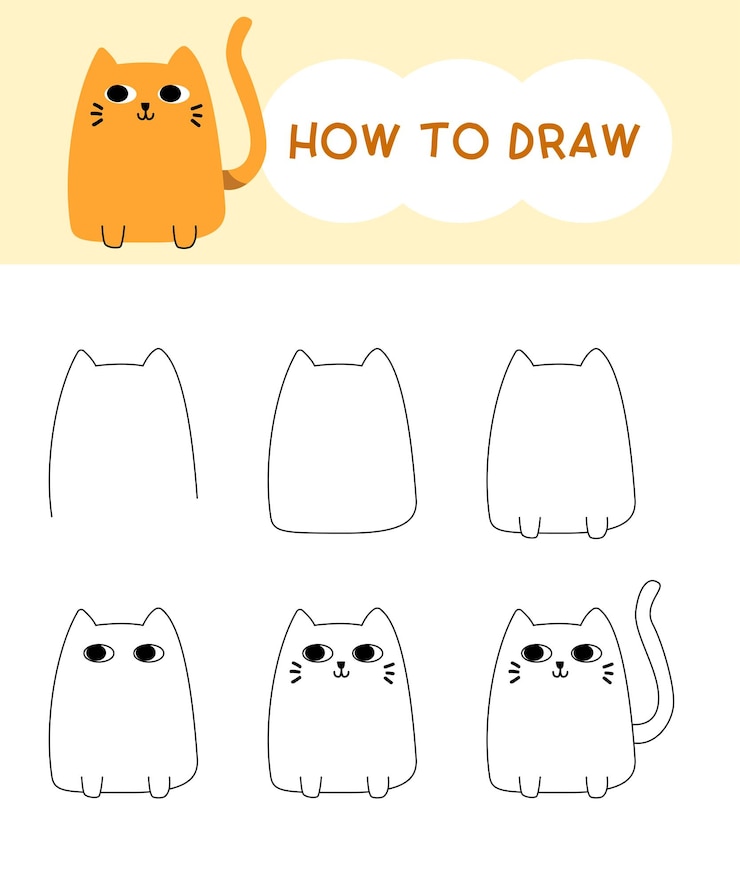 HOW TO DRAW