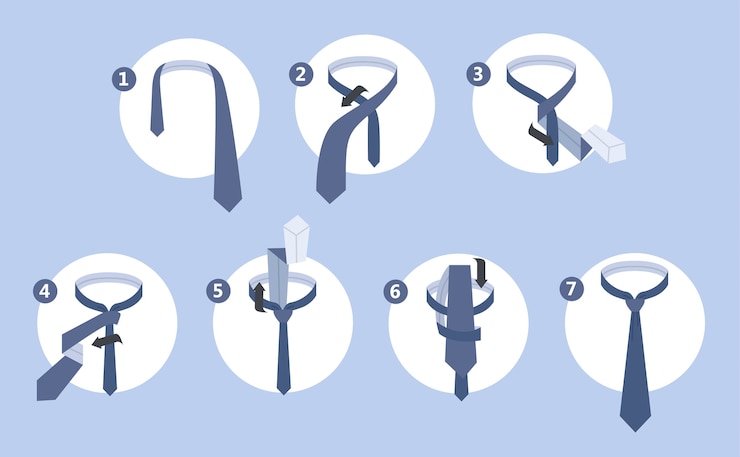 1

2

3

4

5

6

7