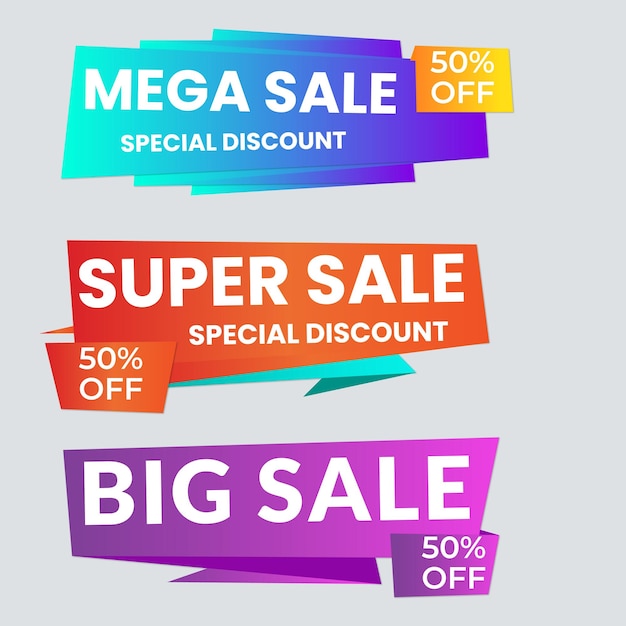 MEGA SALE
50% OFF
SPECIAL DISCOUNT

SUPER SALE
SPECIAL DISCOUNT
50% OFF

BIG SALE
50% OFF