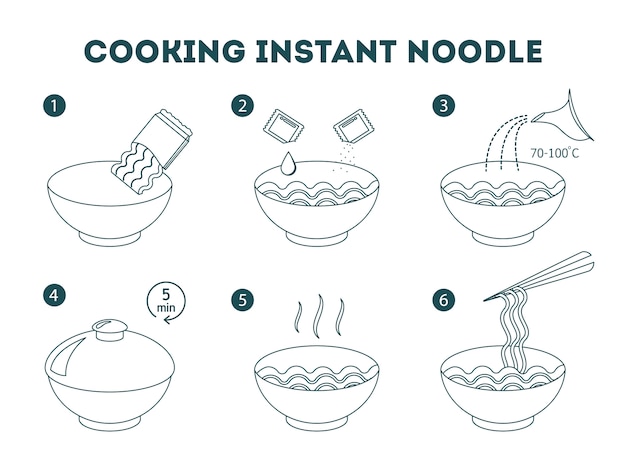 COOKING INSTANT NOODLE

1

2

3

70-100°C

4

5
min

5

6