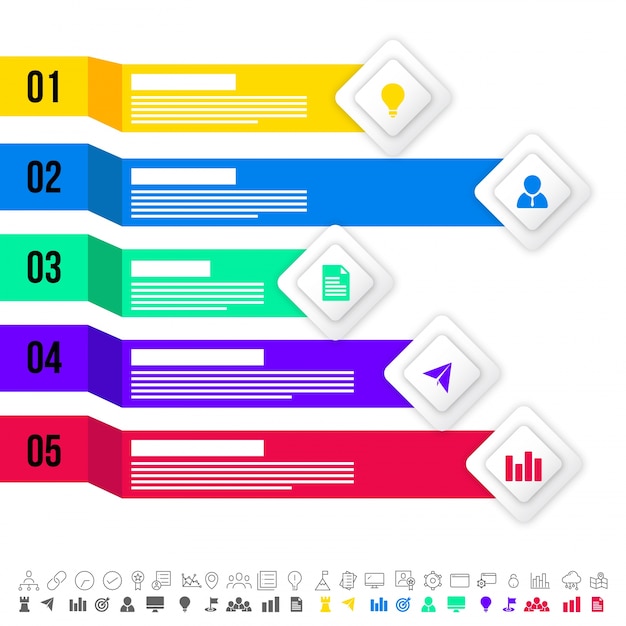 01

02

03

04

05